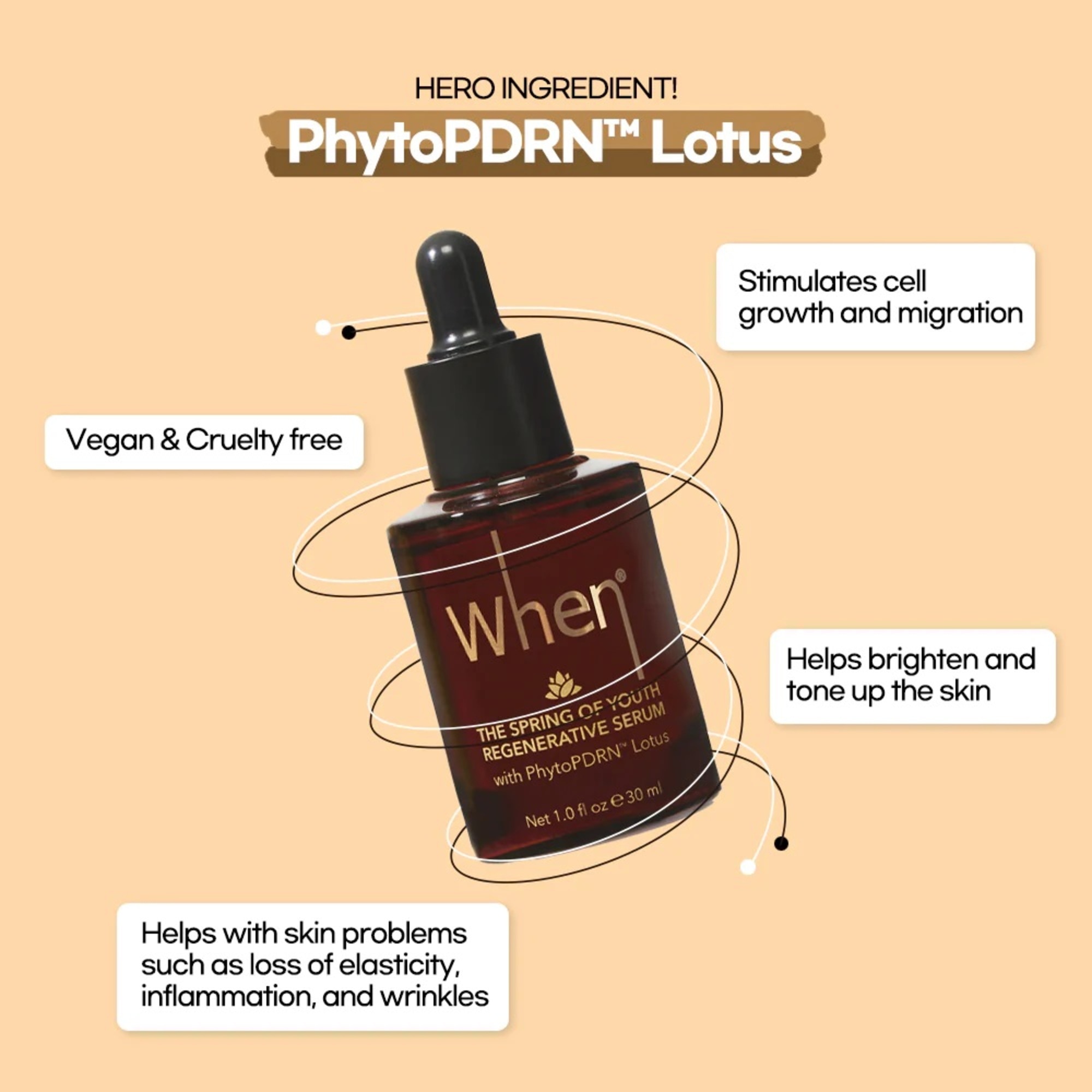 HERO INGREDIENT!

PhytoPDRN™ Lotus

Stimulates cell growth and migration

Vegan & Cruelty free

When®

THE SPRING OF YOUTH REGENERATIVE SERUM with PhytoPDRN™ Lotus

Net 1.0 fl oz ℮ 30 ml

Helps brighten and tone up the skin

Helps with skin problems such as loss of elasticity, inflammation, and wrinkles